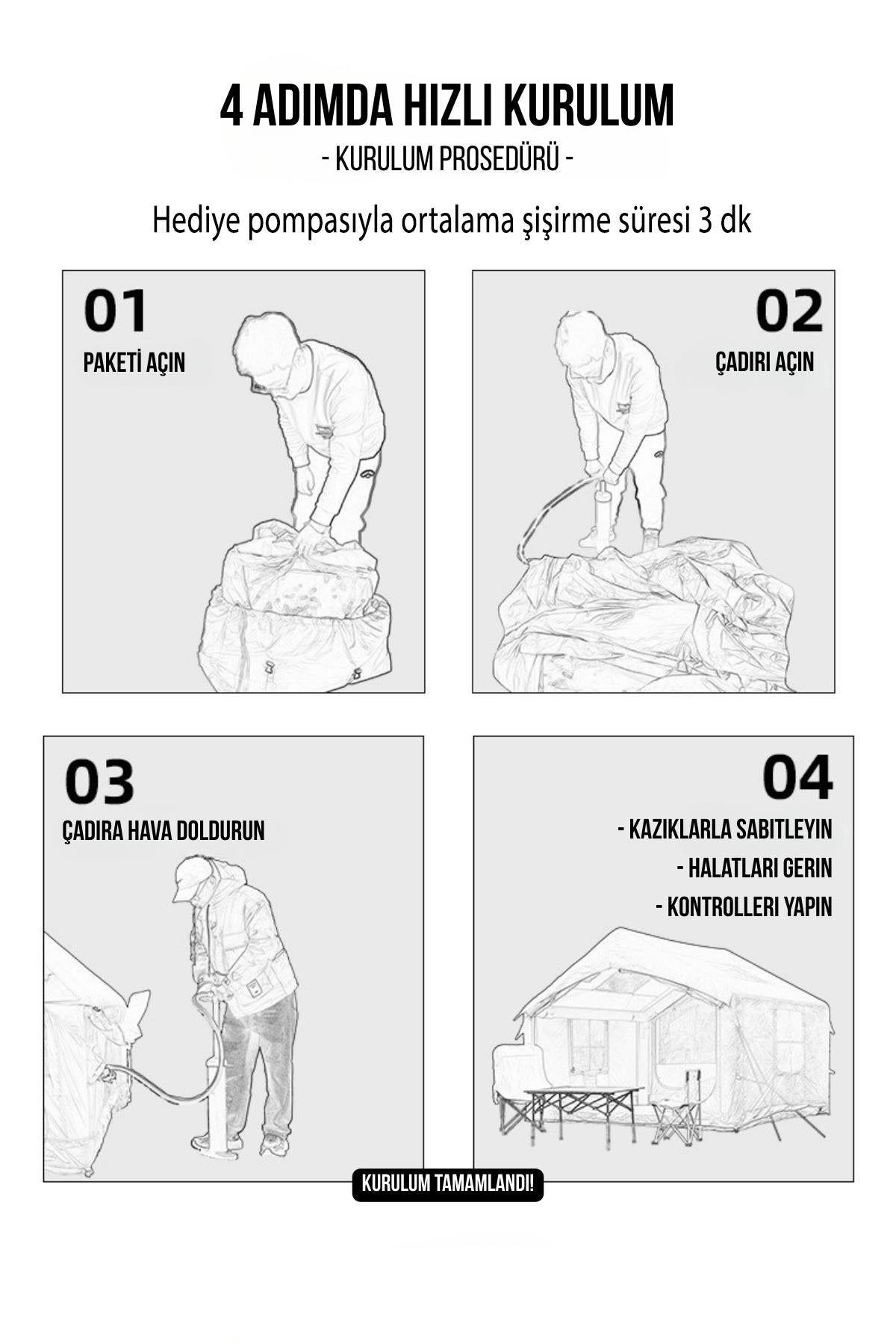 4 ADIMDA HIZLI KURULUM
- KURULUM PROSEDÜRÜ -

Hediye pompasıyla ortalama şişirme süresi 3 dk

01
PAKETİ AÇIN

02
ÇADIRI AÇIN

03
ÇADIRA HAVA DOLDURUN

04
- KAZIKLARLA SABITLEYIN
- HALATLARI GERIN
- KONTROLLERI YAPIN

KURULUM TAMAMLANDI!