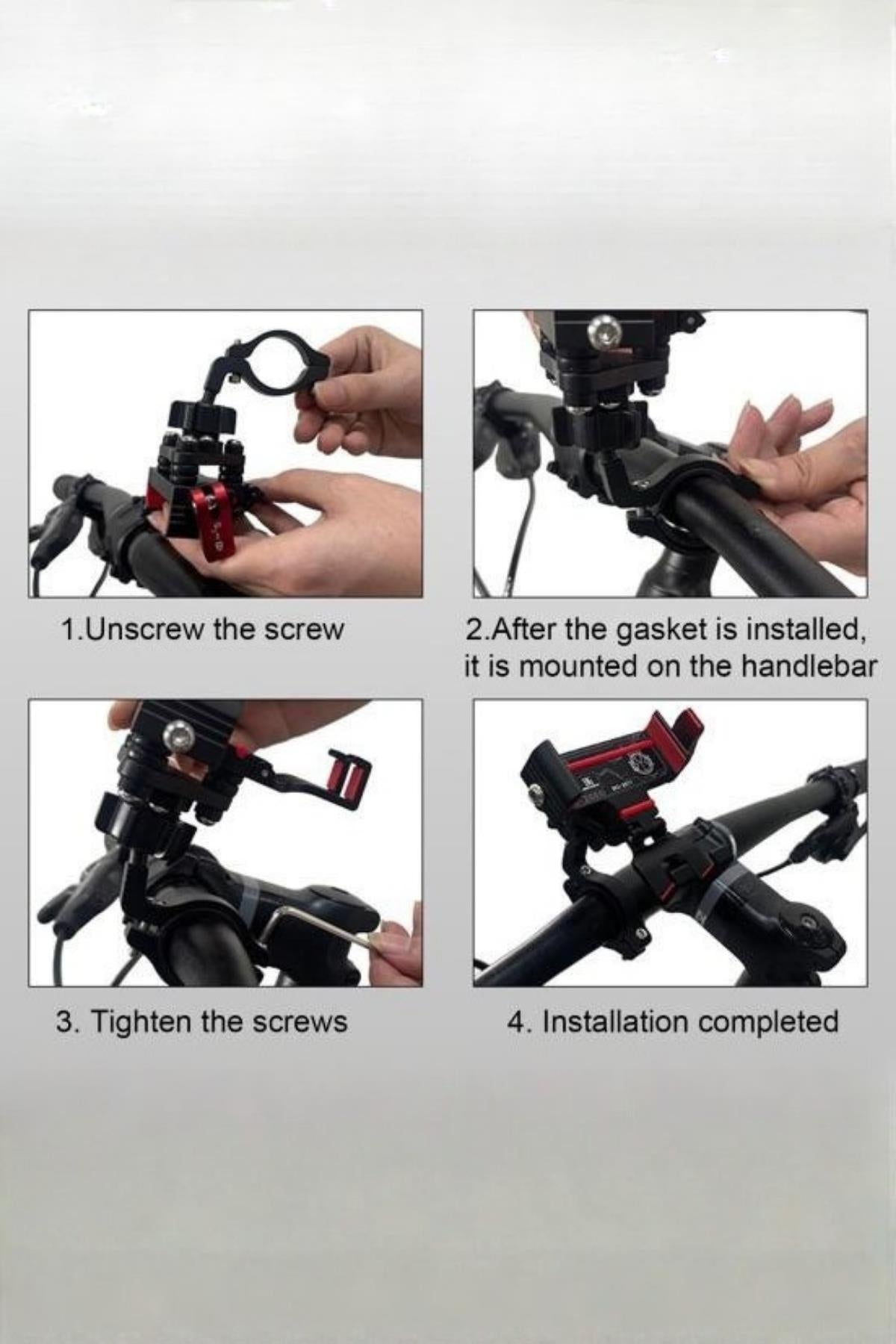 1.Unscrew the screw

2.After the gasket is installed, it is mounted on the handlebar

3. Tighten the screws

4. Installation completed